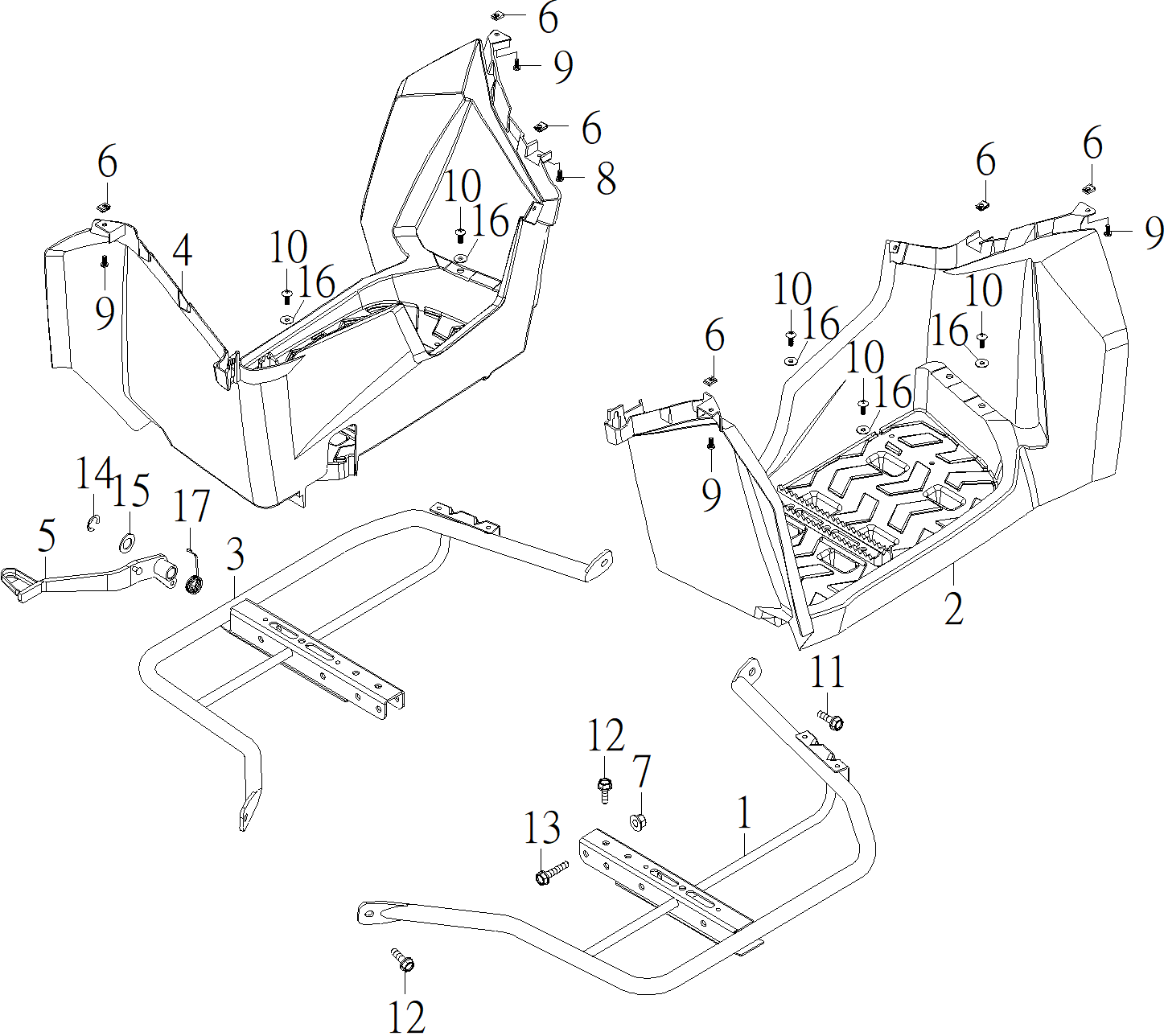 6
9
6
8
6
10
16
4
10
16
9
6
6
9
10
16
10
16
6
10
16
9
14
15
17
5
3
2
11
12
7
1
13
12