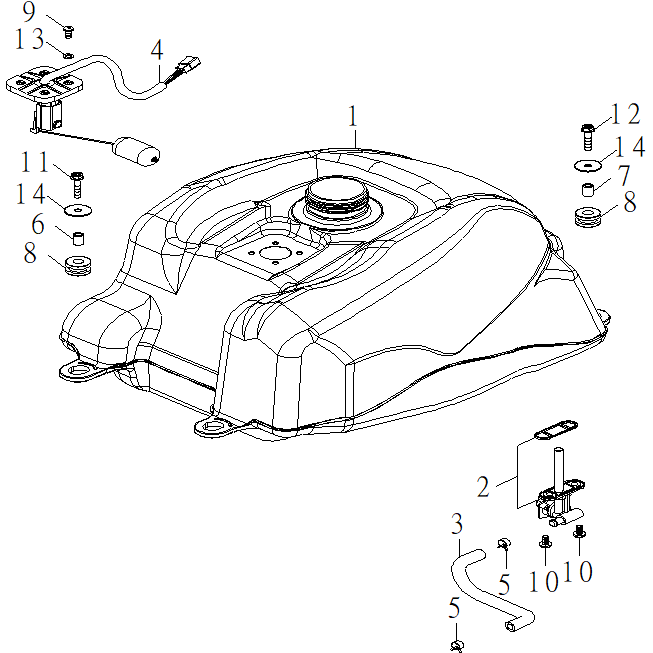 9
13
4
1
12
14
7
8
11
14
6
8
2
3
5
10
10
5