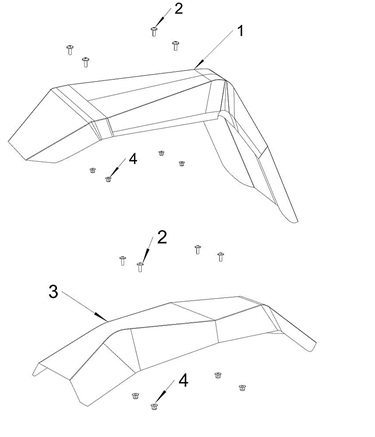 2
1
4
2
3
4