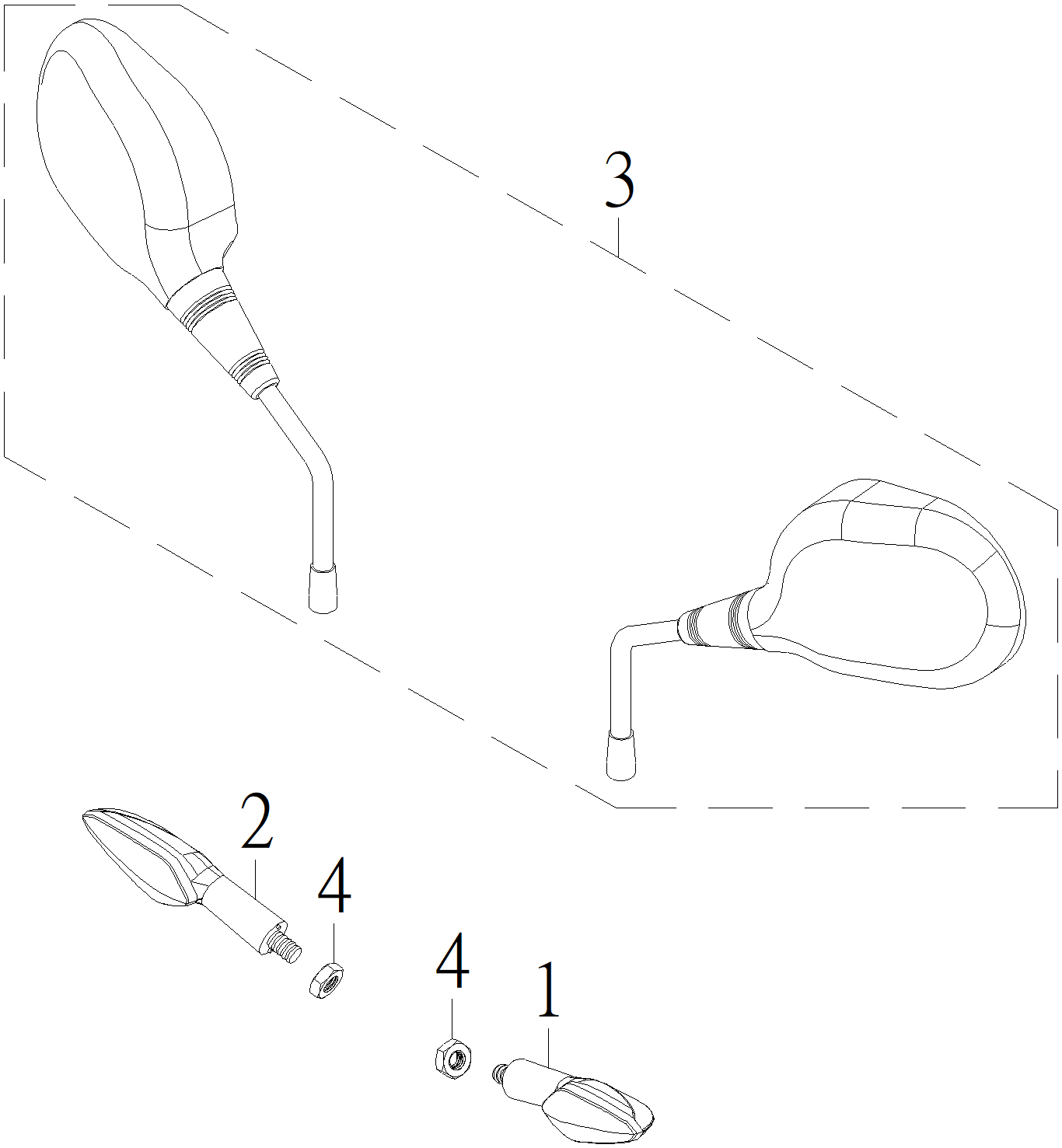 3
2
4
4
1