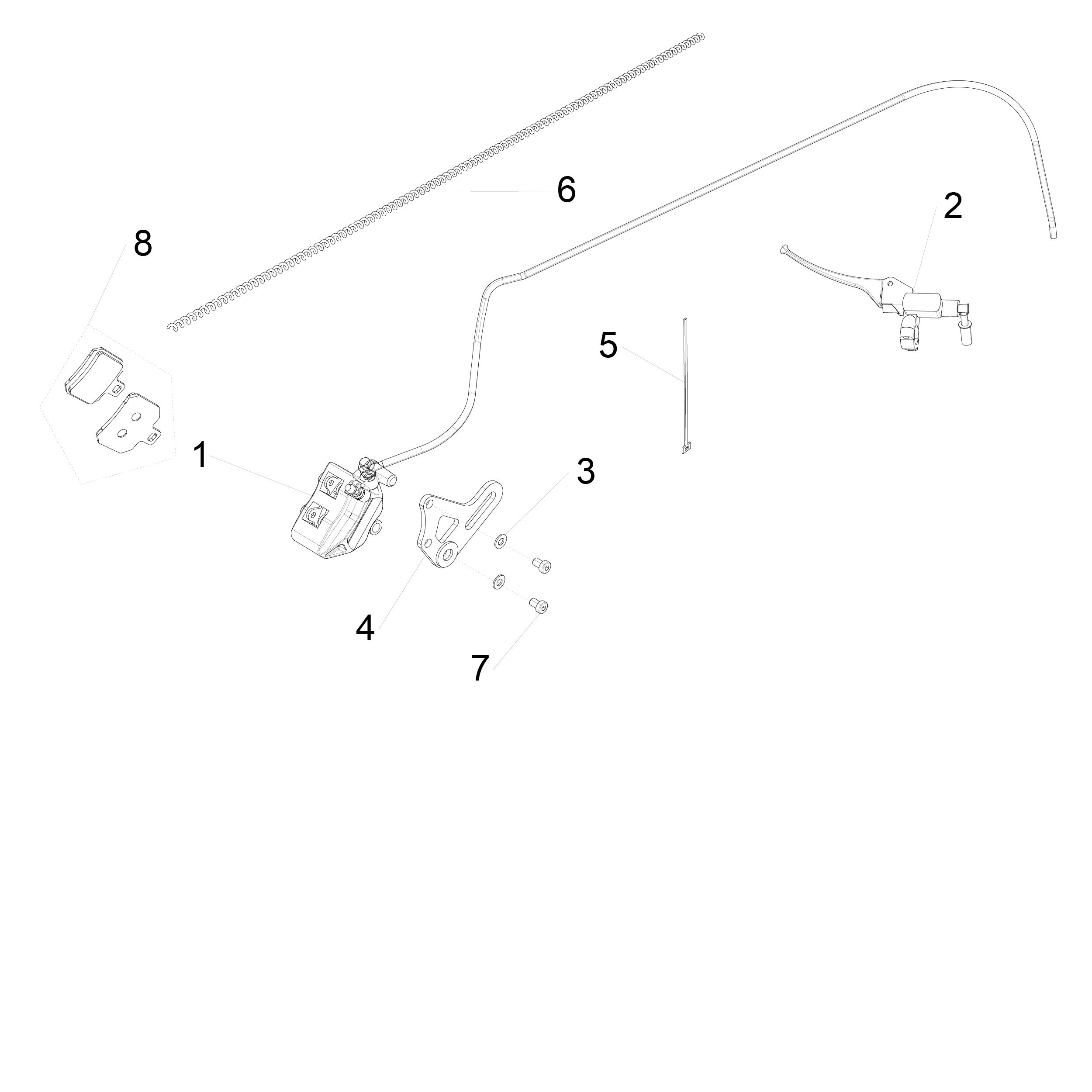 6
2
8
5
1
3
4
7